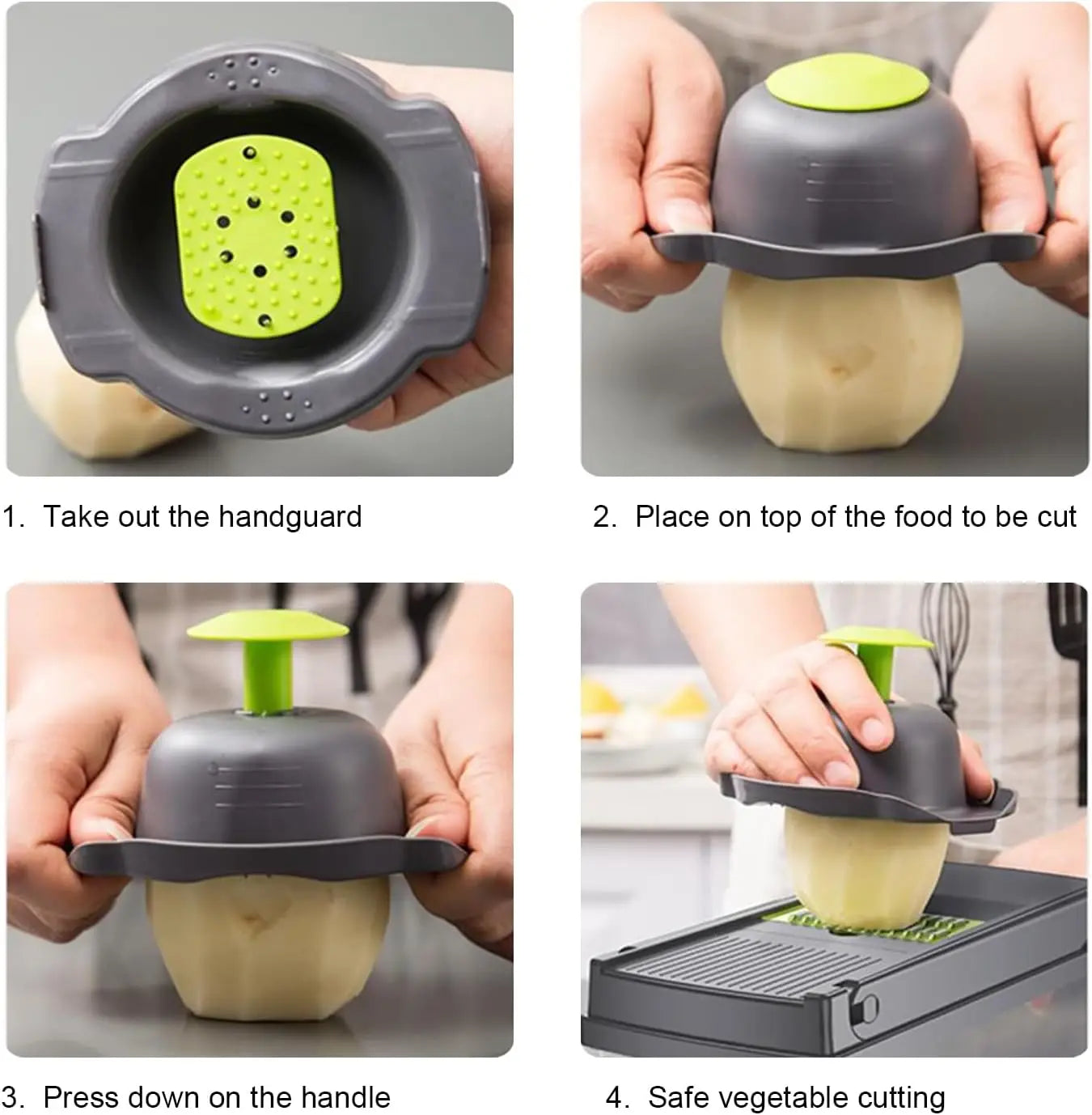 1. Take out the handguard

2. Place on top of the food to be cut

3. Press down on the handle

4. Safe vegetable cutting