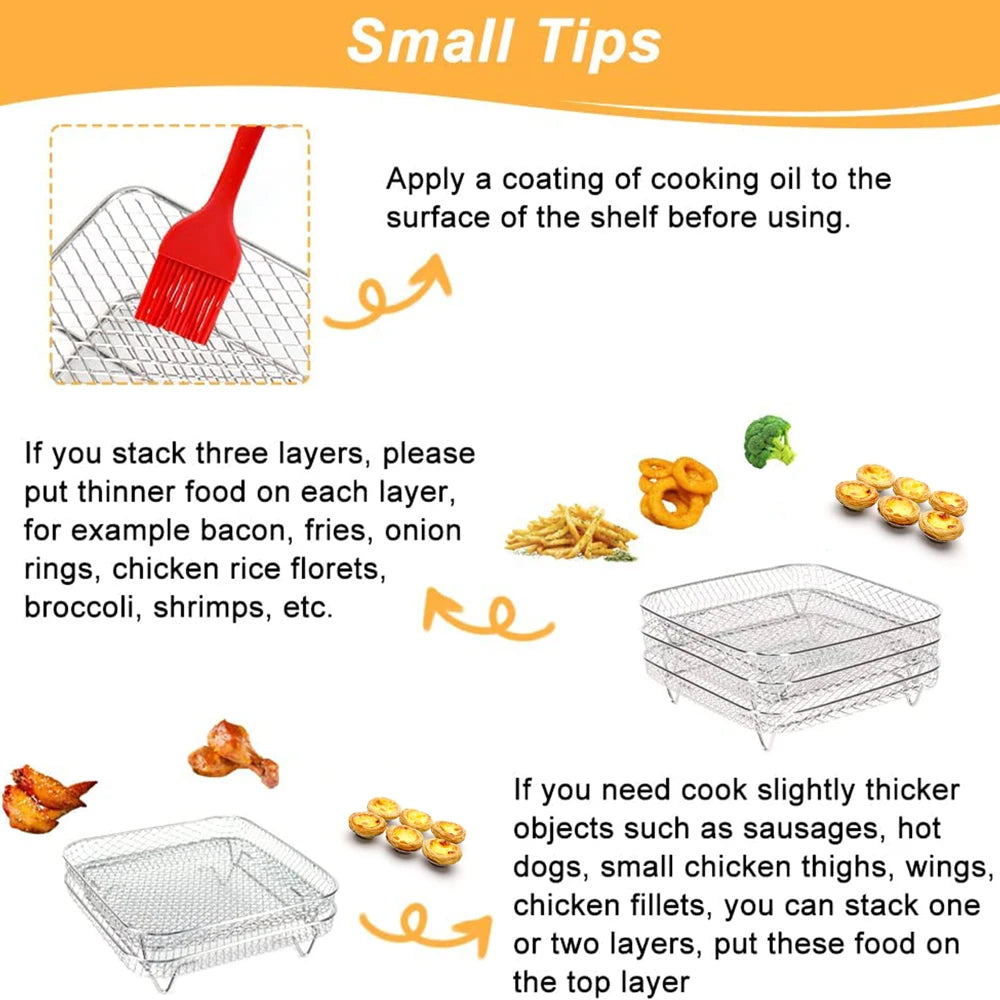 Small Tips

Apply a coating of cooking oil to the surface of the shelf before using.

If you stack three layers, please put thinner food on each layer, for example bacon, fries, onion rings, chicken rice florets, broccoli, shrimps, etc.

If you need cook slightly thicker objects such as sausages, hot dogs, small chicken thighs, wings, chicken fillets, you can stack one or two layers, put these food on the top layer