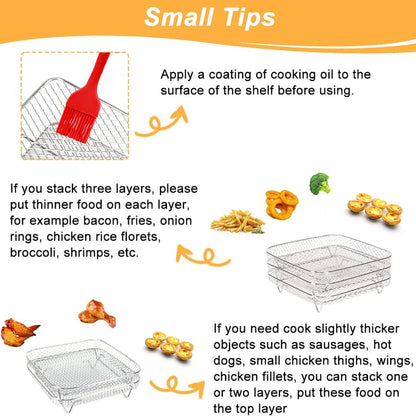 Small Tips

Apply a coating of cooking oil to the surface of the shelf before using.

If you stack three layers, please put thinner food on each layer, for example bacon, fries, onion rings, chicken rice florets, broccoli, shrimps, etc.

If you need cook slightly thicker objects such as sausages, hot dogs, small chicken thighs, wings, chicken fillets, you can stack one or two layers, put these food on the top layer